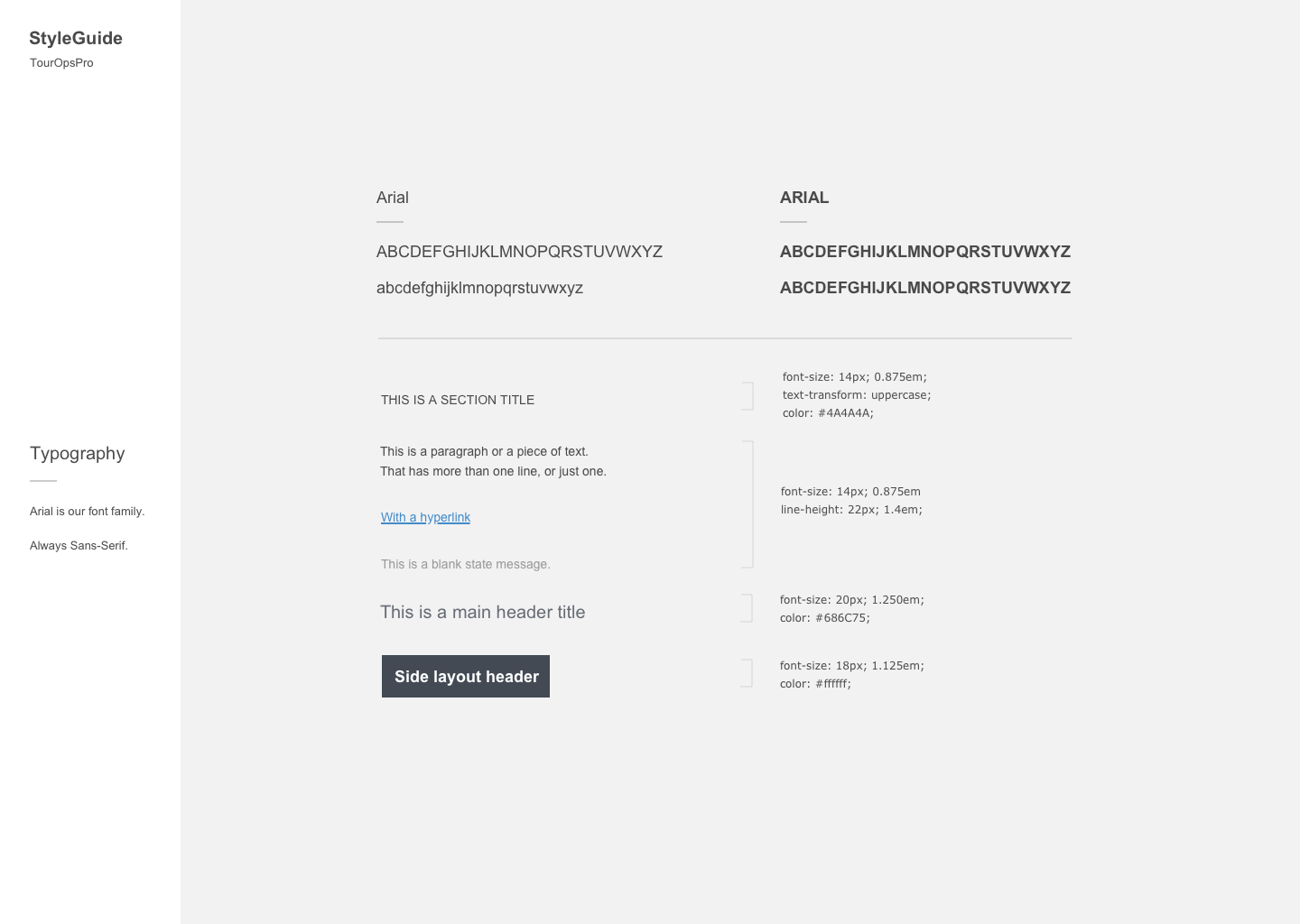 StyleGuide
TourOpsPro

Typography

Arial is our font family.

Always Sans-Serif.

Arial

ABCDEFGHIJKLMNOPQRSTUVWXYZ

abcdefghijklmnopqrstuvwxyz

ARIAL

ABCDEFGHIJKLMNOPQRSTUVWXYZ

ABCDEFGHIJKLMNOPQRSTUVWXYZ

THIS IS A SECTION TITLE

font-size: 14px; 0.875em;
text-transform: uppercase;
color: #4A4A4A;

This is a paragraph or a piece of text.
That has more than one line, or just one.

With a hyperlink

This is a blank state message.

font-size: 14px; 0.875em
line-height: 22px; 1.4em;

This is a main header title

font-size: 20px; 1.250em;
color: #686C75;

Side layout header

font-size: 18px; 1.125em;
color: #ffffff;